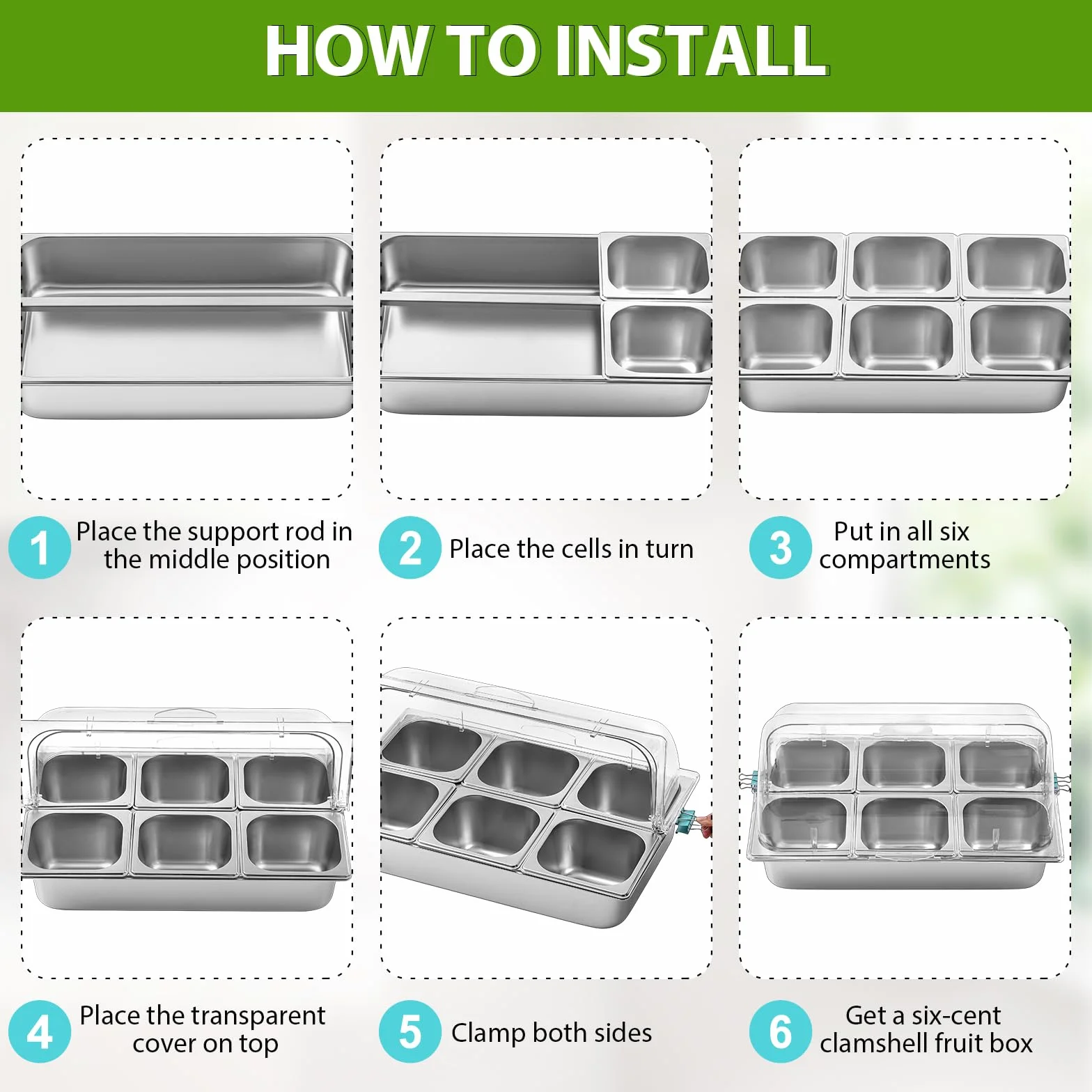 HOW TO INSTALL

1 Place the support rod in the middle position

2 Place the cells in turn

3 Put in all six compartments

4 Place the transparent cover on top

5 Clamp both sides

6 Get a six-cent clamshell fruit box