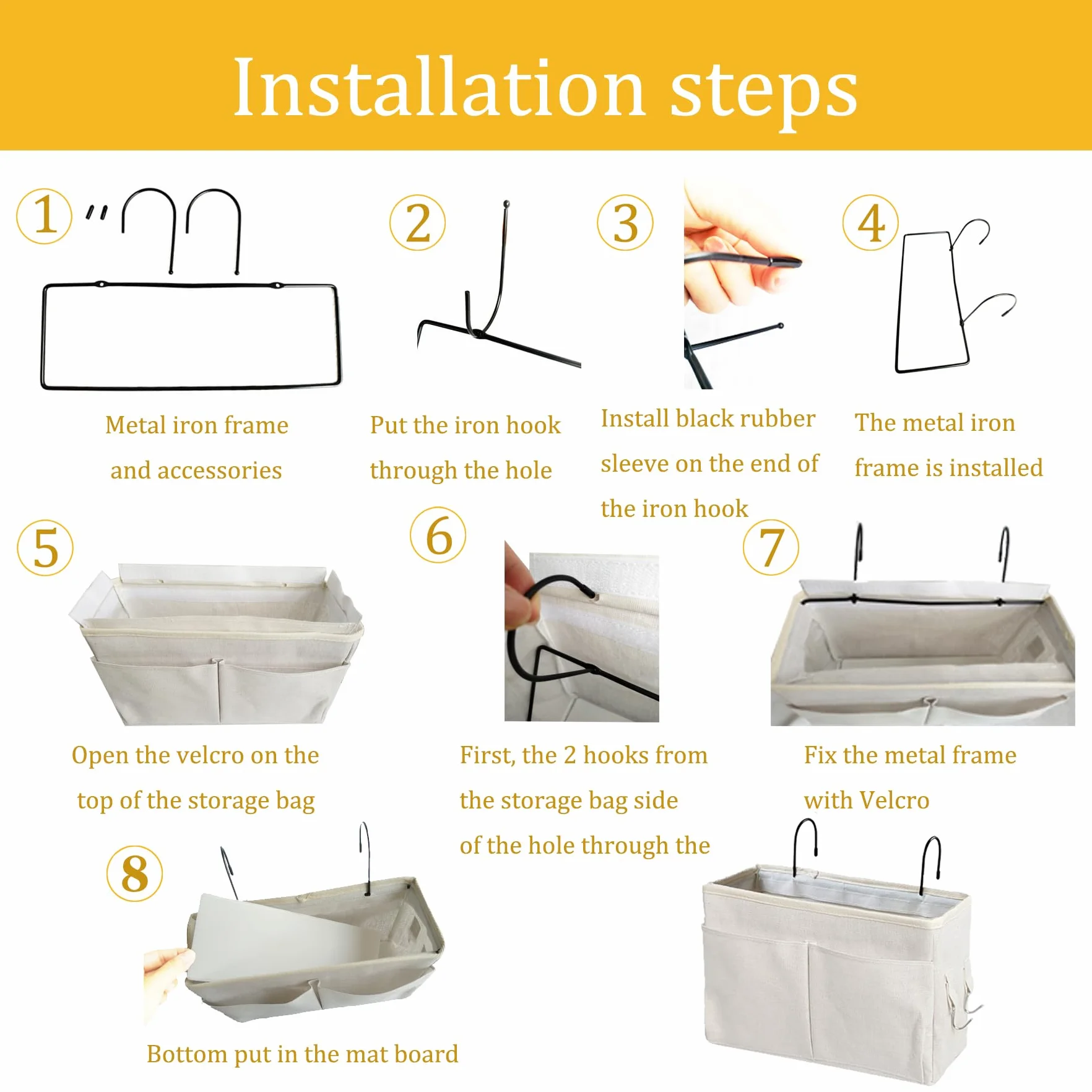 Installation steps

1

Metal iron frame and accessories

2

Put the iron hook through the hole

3

Install black rubber sleeve on the end of the iron hook

4

The metal iron frame is installed

5

Open the velcro on the top of the storage bag

6

First, the 2 hooks from the storage bag side of the hole through the

7

Fix the metal frame with Velcro

8

Bottom put in the mat board