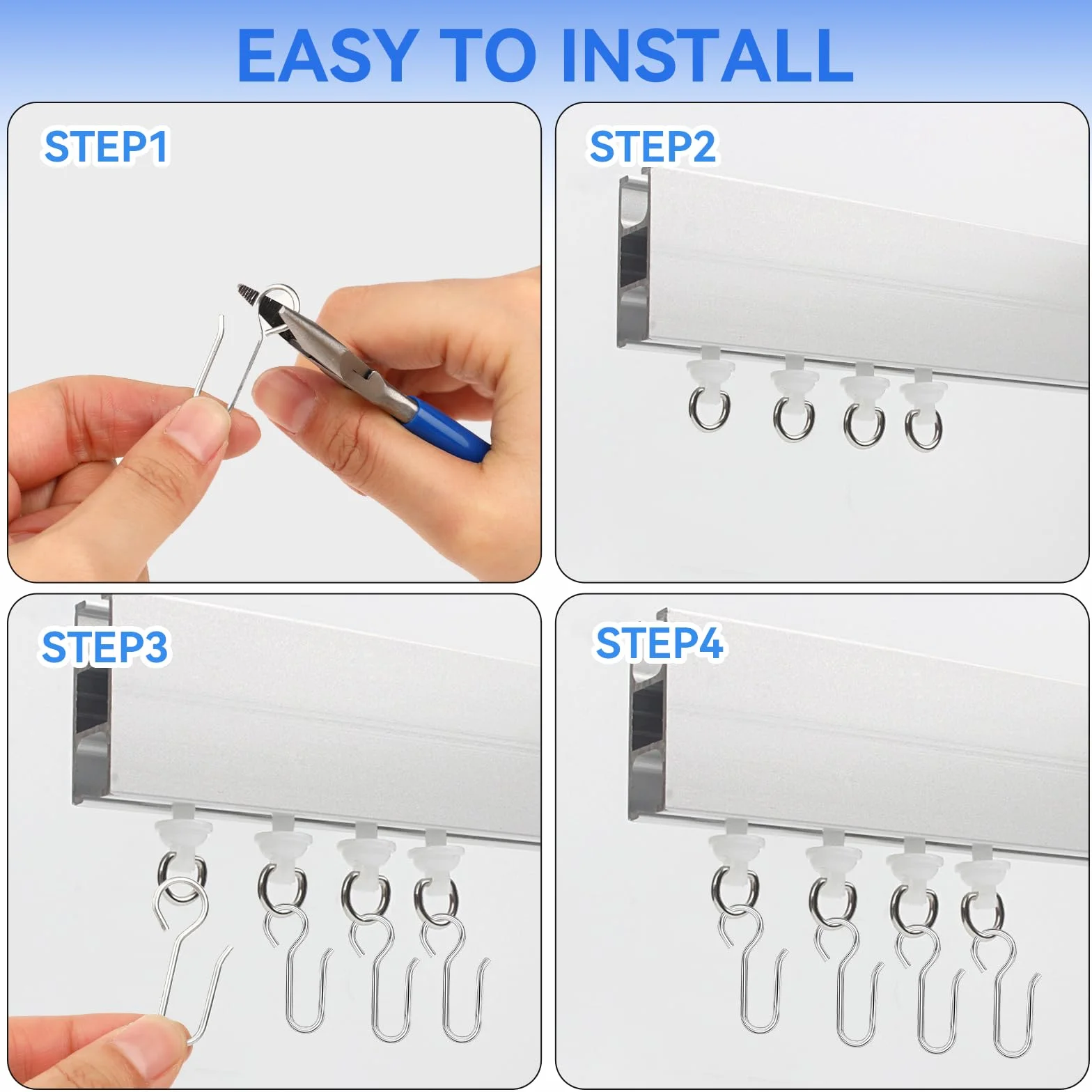 EASY TO INSTALL

STEP1

STEP2

STEP3

STEP4