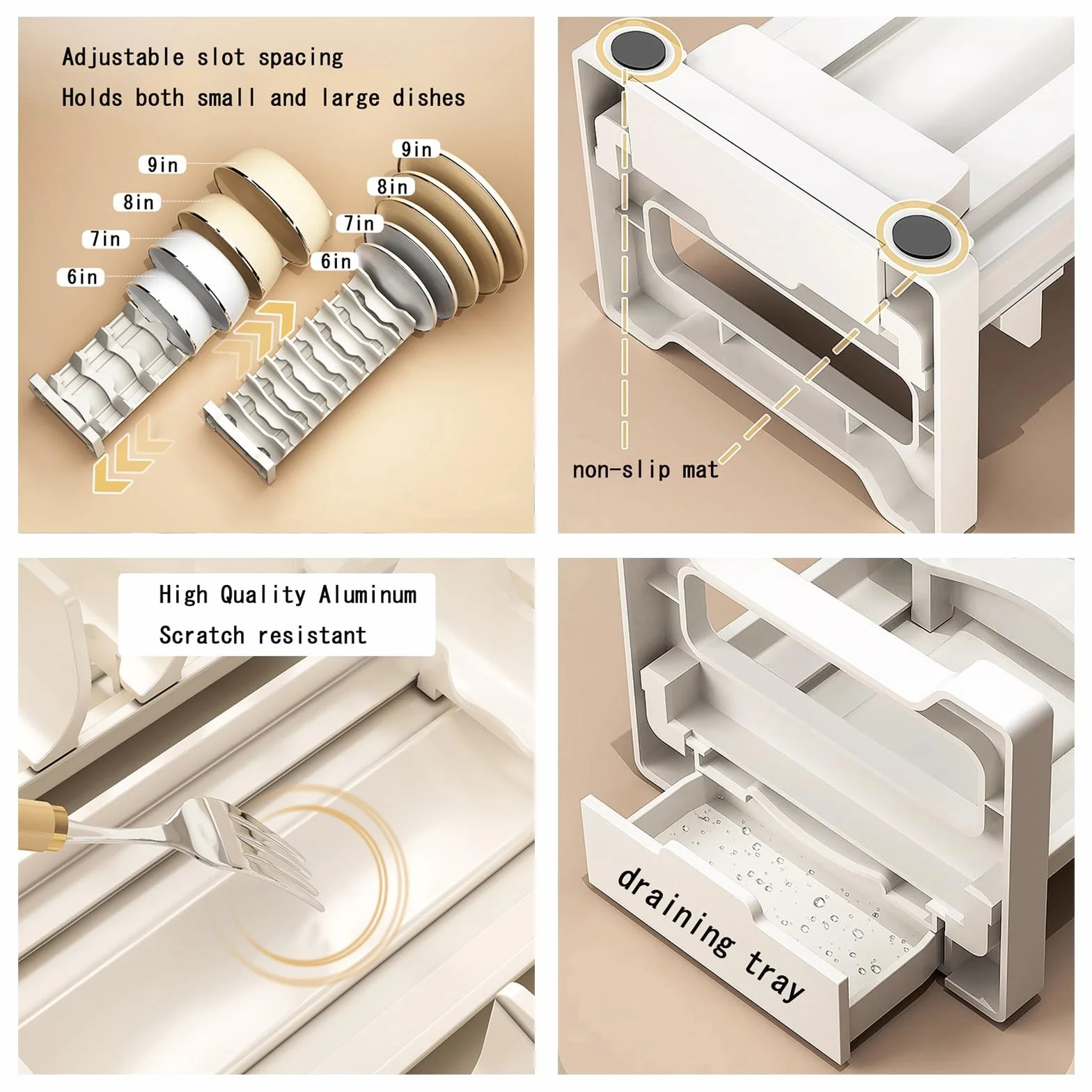 Adjustable slot spacing
Holds both small and large dishes

9in
8in
7in
6in

9in
8in
7in
6in

non-slip mat

High Quality Aluminum
Scratch resistant

draining tray