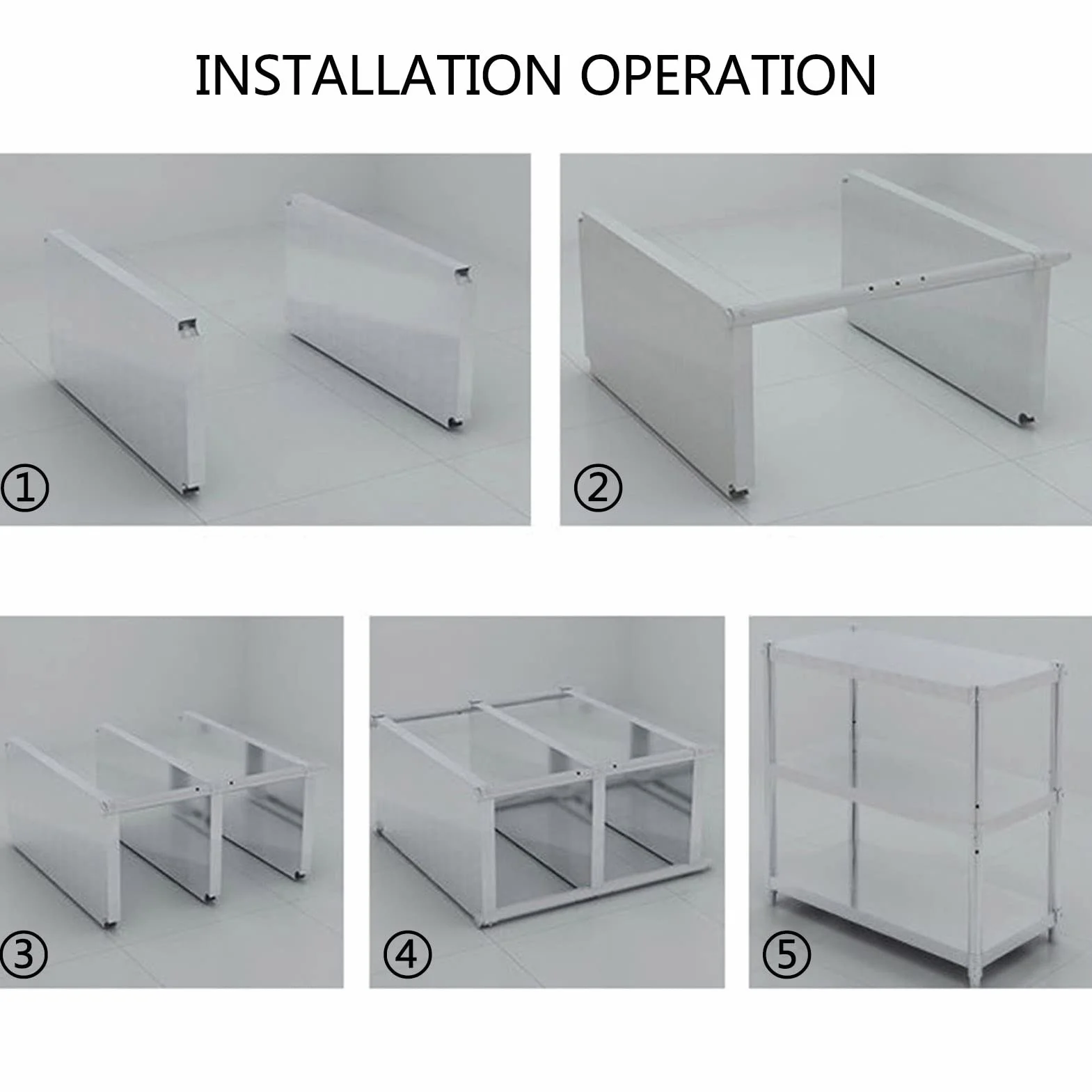 INSTALLATION OPERATION

①

②

③

④

⑤