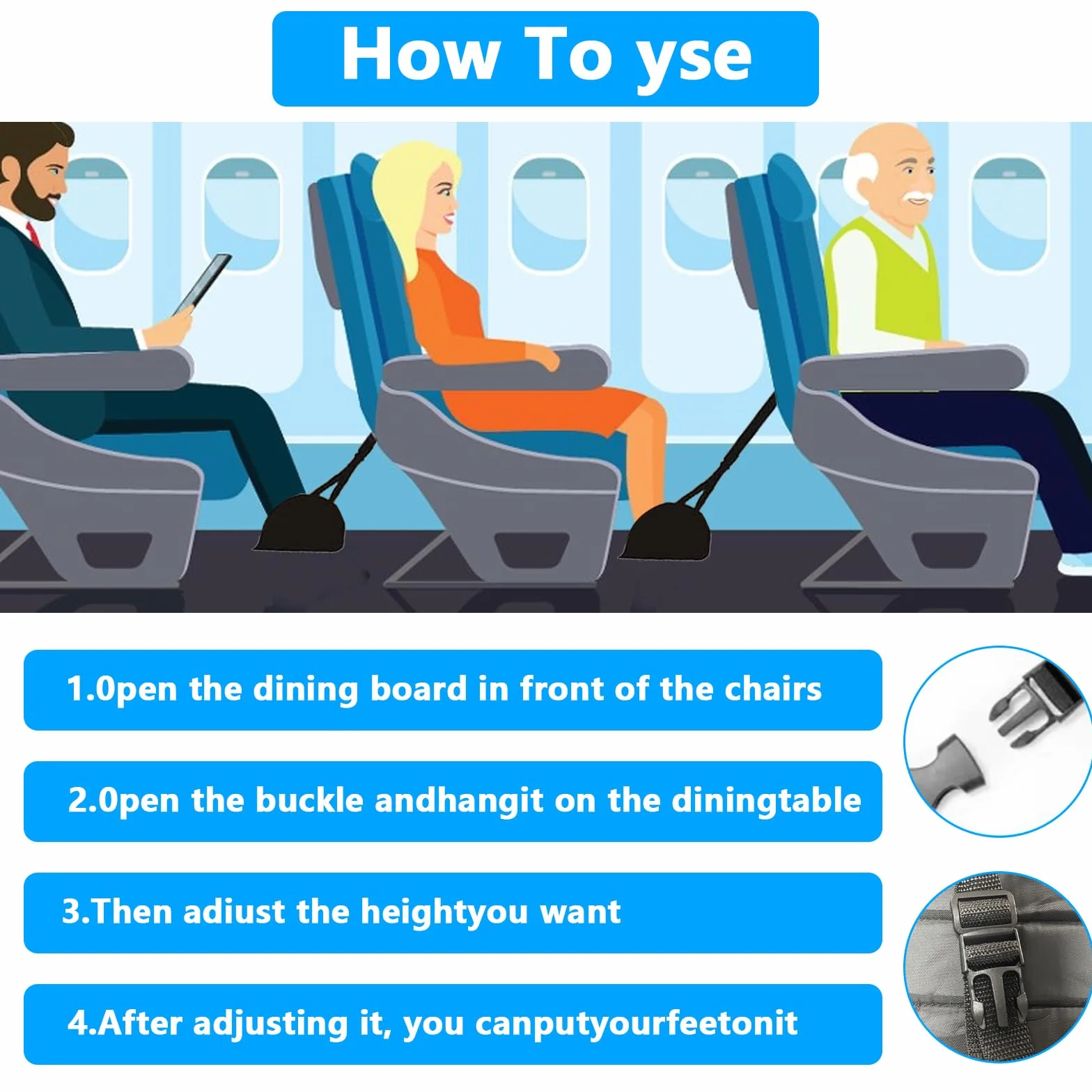 How To yse

1.0pen the dining board in front of the chairs

2.0pen the buckle andhangit on the diningtable

3.Then adiust the heightyou want

4.After adjusting it, you canputyourfeetonit