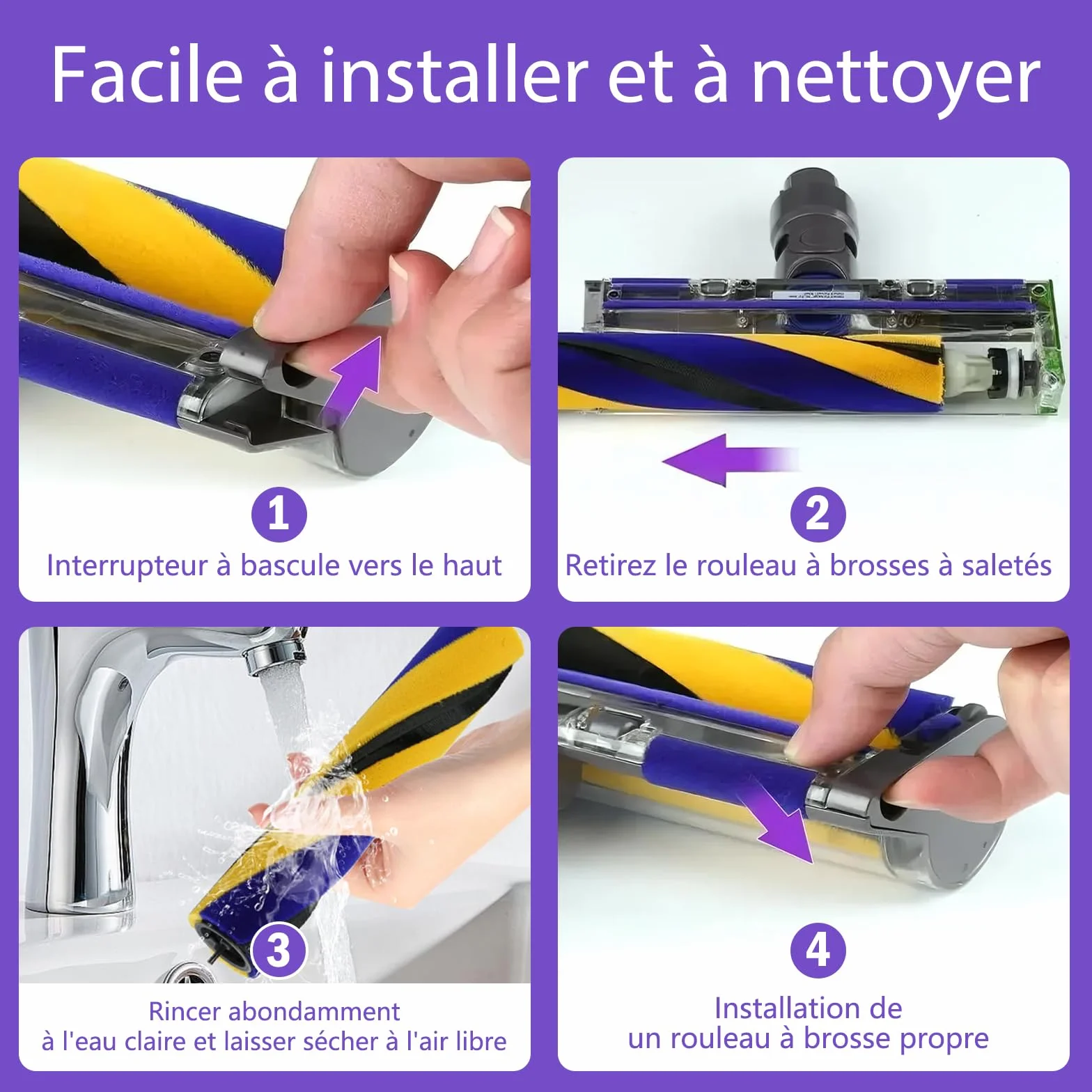 Facile à installer et à nettoyer

1
Interrupteur à bascule vers le haut

2
Retirez le rouleau à brosses à saletés

3
Rincer abondamment
à l'eau claire et laisser sécher à l'air libre

4
Installation de
un rouleau à brosse propre