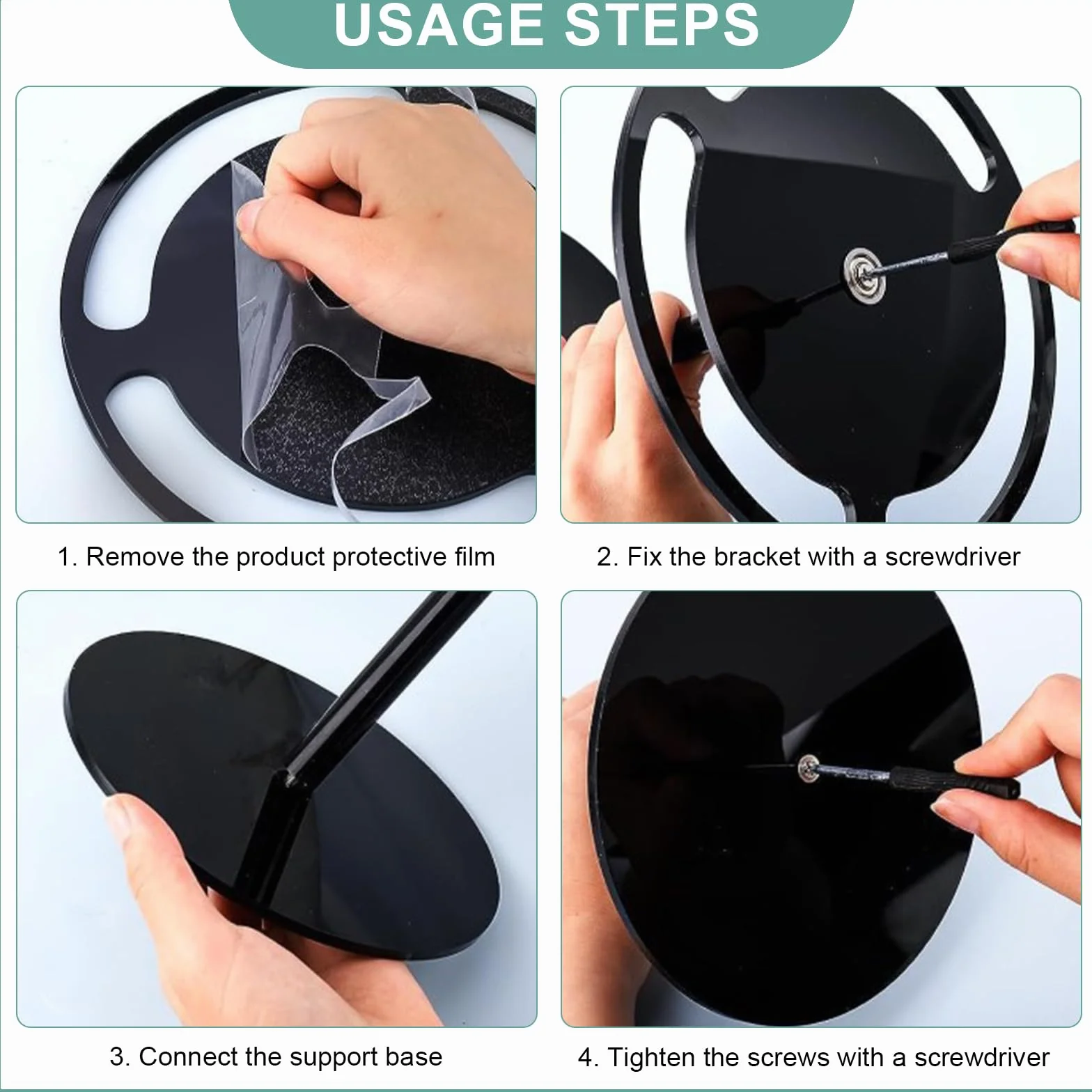 USAGE STEPS

1. Remove the product protective film

2. Fix the bracket with a screwdriver

3. Connect the support base

4. Tighten the screws with a screwdriver