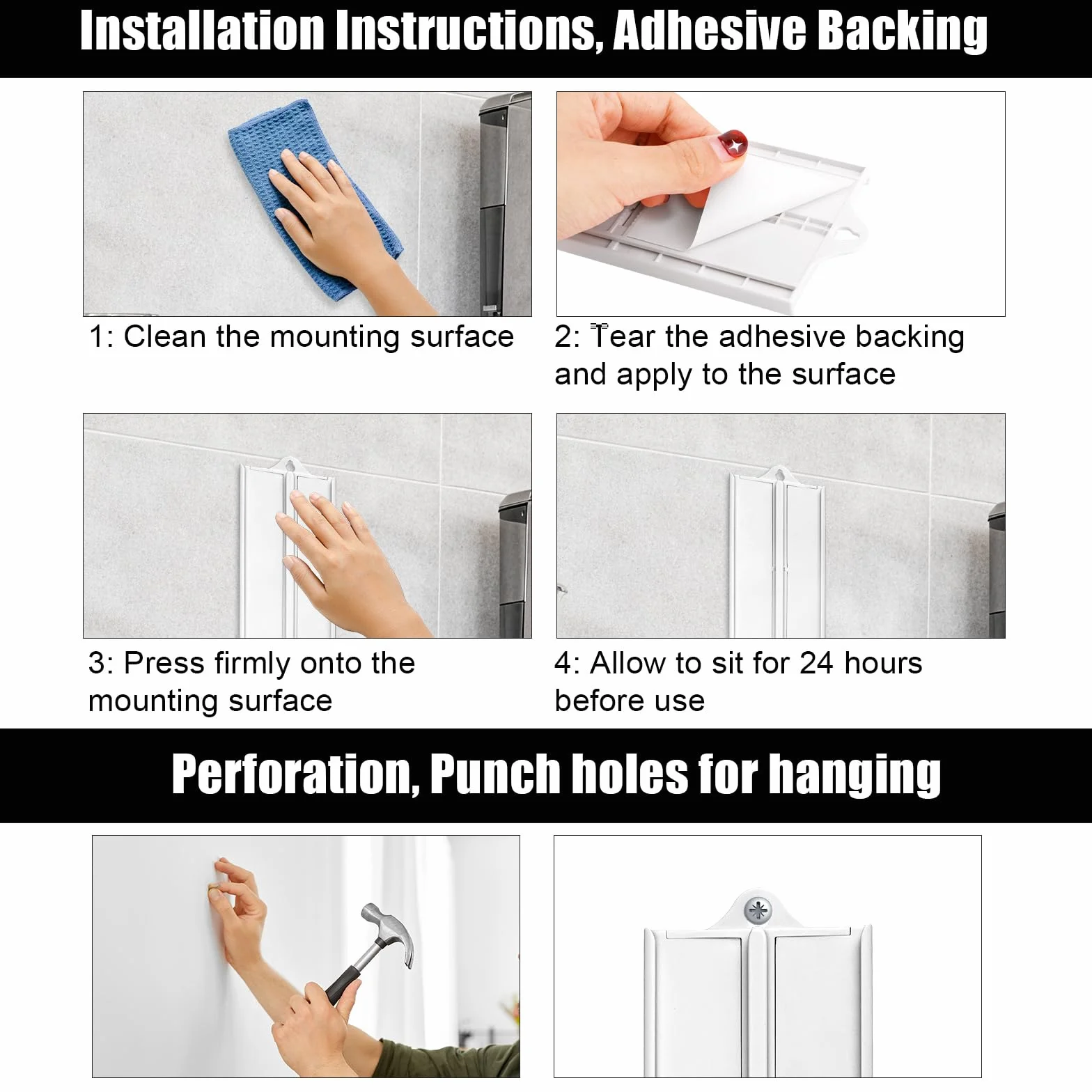 Installation Instructions, Adhesive Backing

1: Clean the mounting surface

2: Tear the adhesive backing and apply to the surface

3: Press firmly onto the mounting surface

4: Allow to sit for 24 hours before use

Perforation, Punch holes for hanging