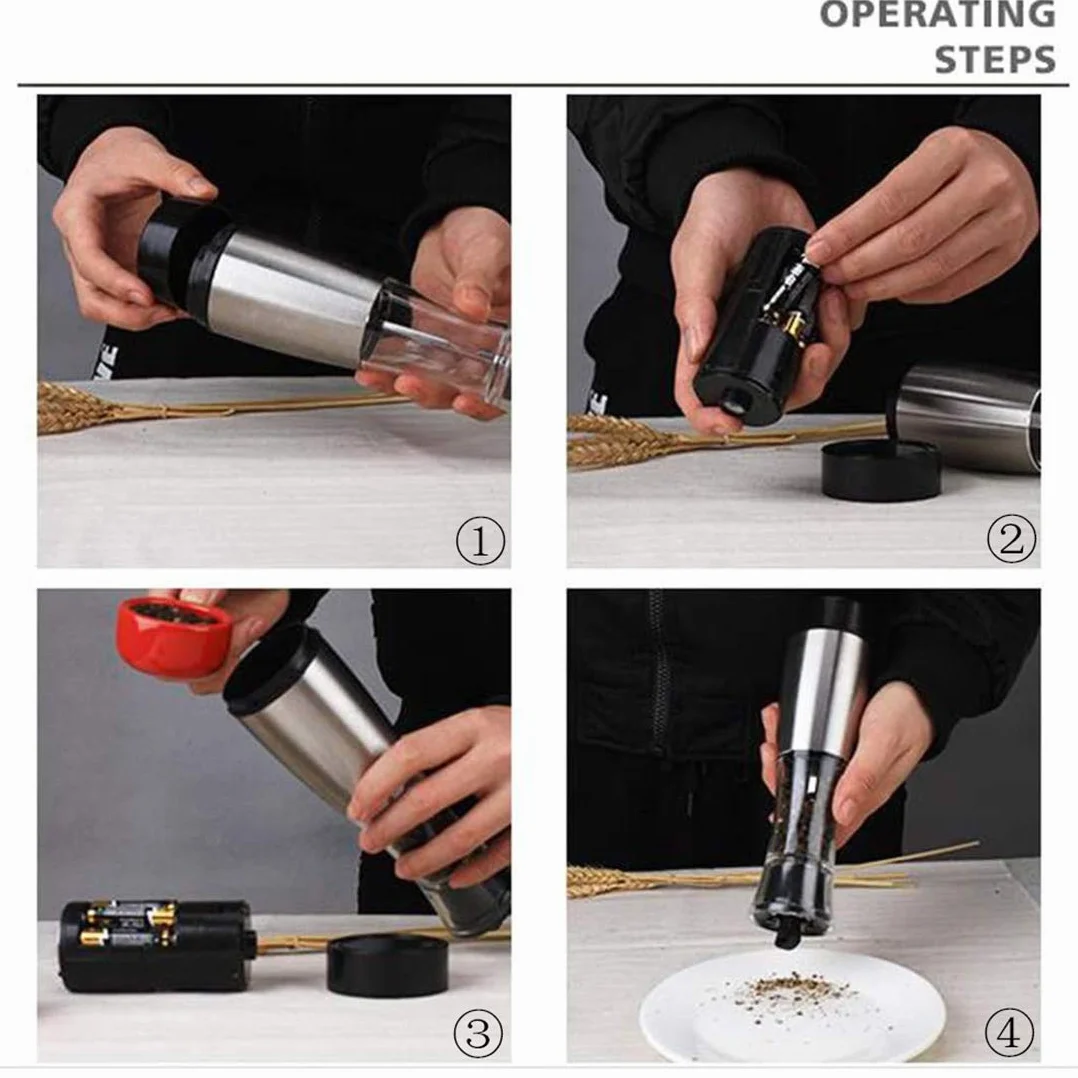 OPERATING STEPS

①

②

③

④