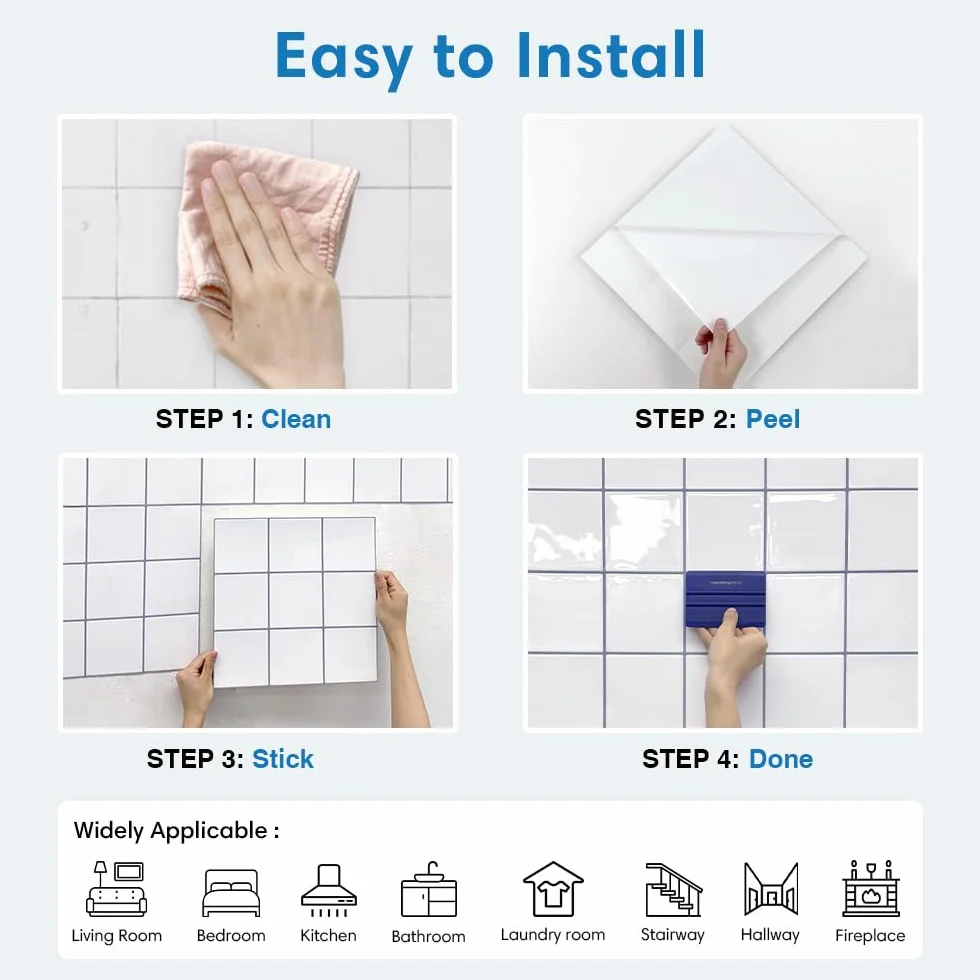 Easy to Install

STEP 1: Clean

STEP 2: Peel

STEP 3: Stick

STEP 4: Done

Widely Applicable :

Living Room
Bedroom
Kitchen
Bathroom
Laundry room
Stairway
Hallway
Fireplace