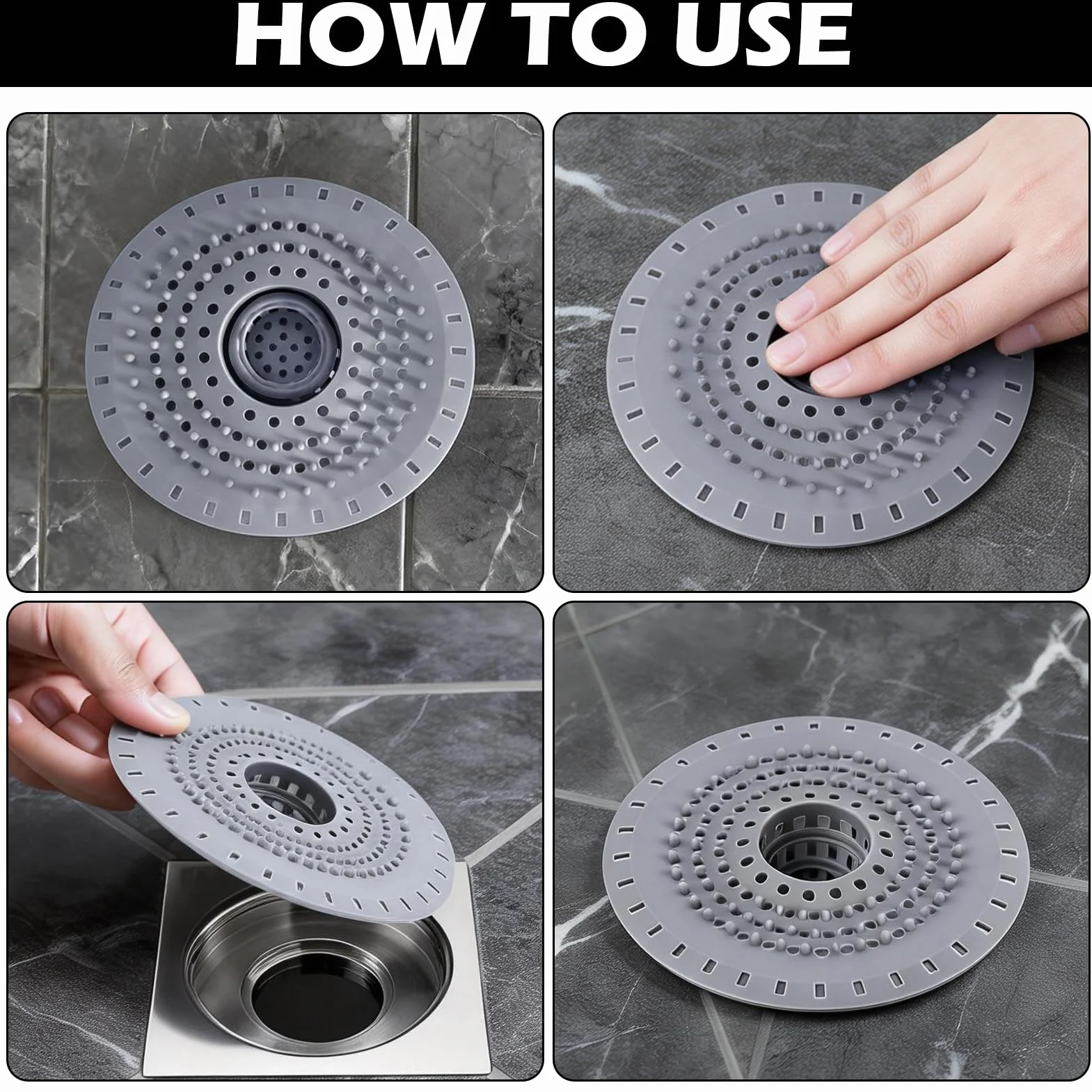 HOW TO USE