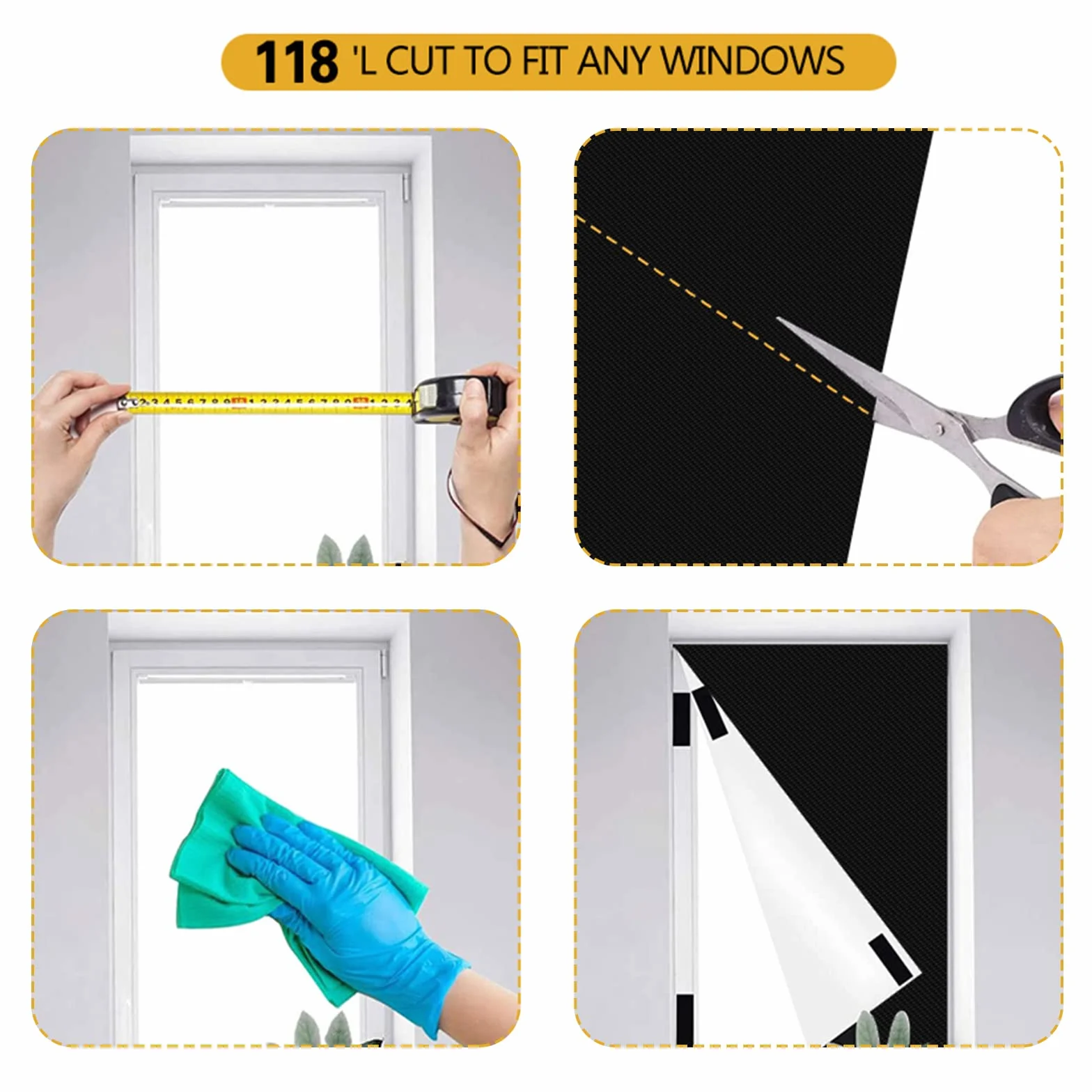 118 'L CUT TO FIT ANY WINDOWS