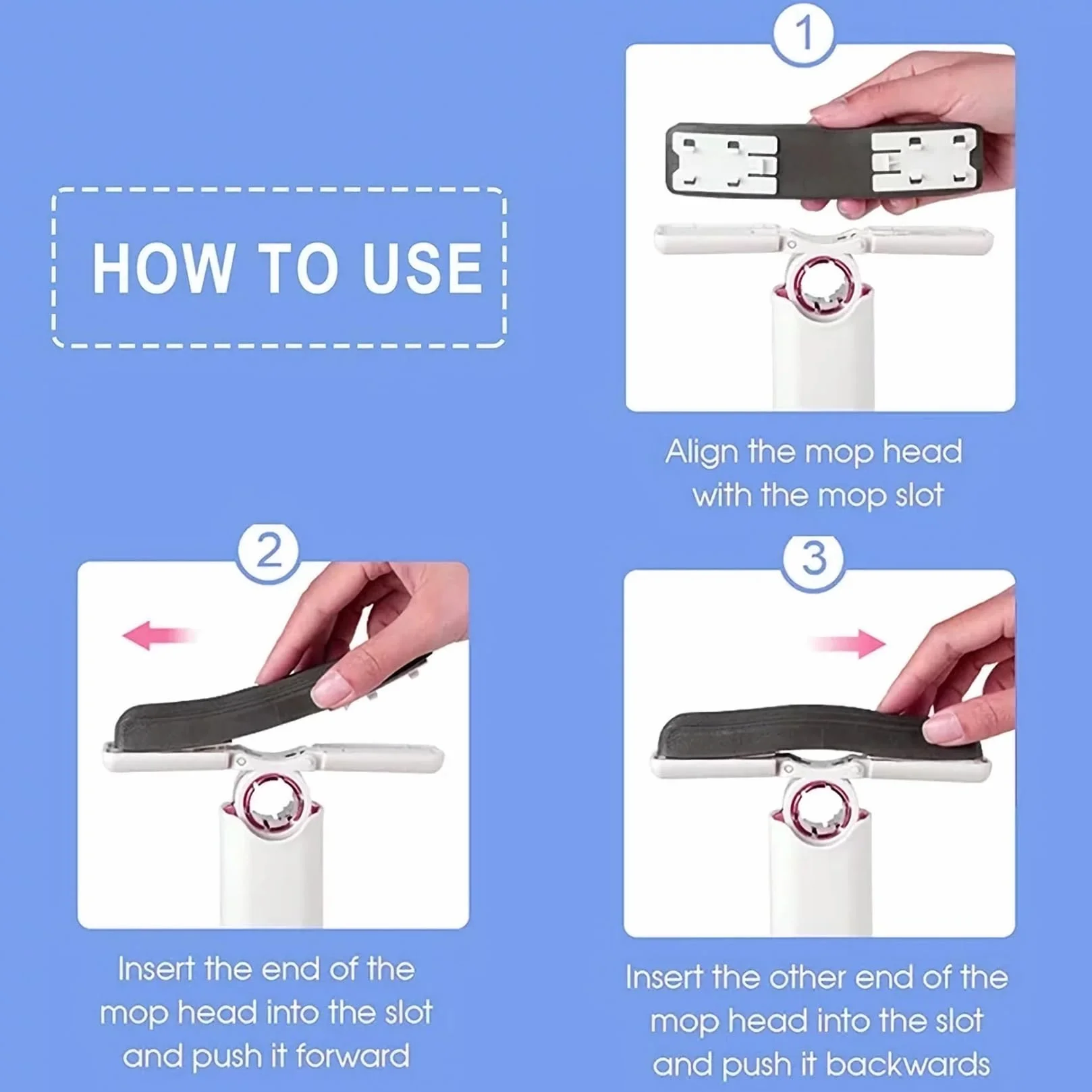 HOW TO USE

1

Align the mop head with the mop slot

2

Insert the end of the mop head into the slot and push it forward

3

Insert the other end of the mop head into the slot and push it backwards