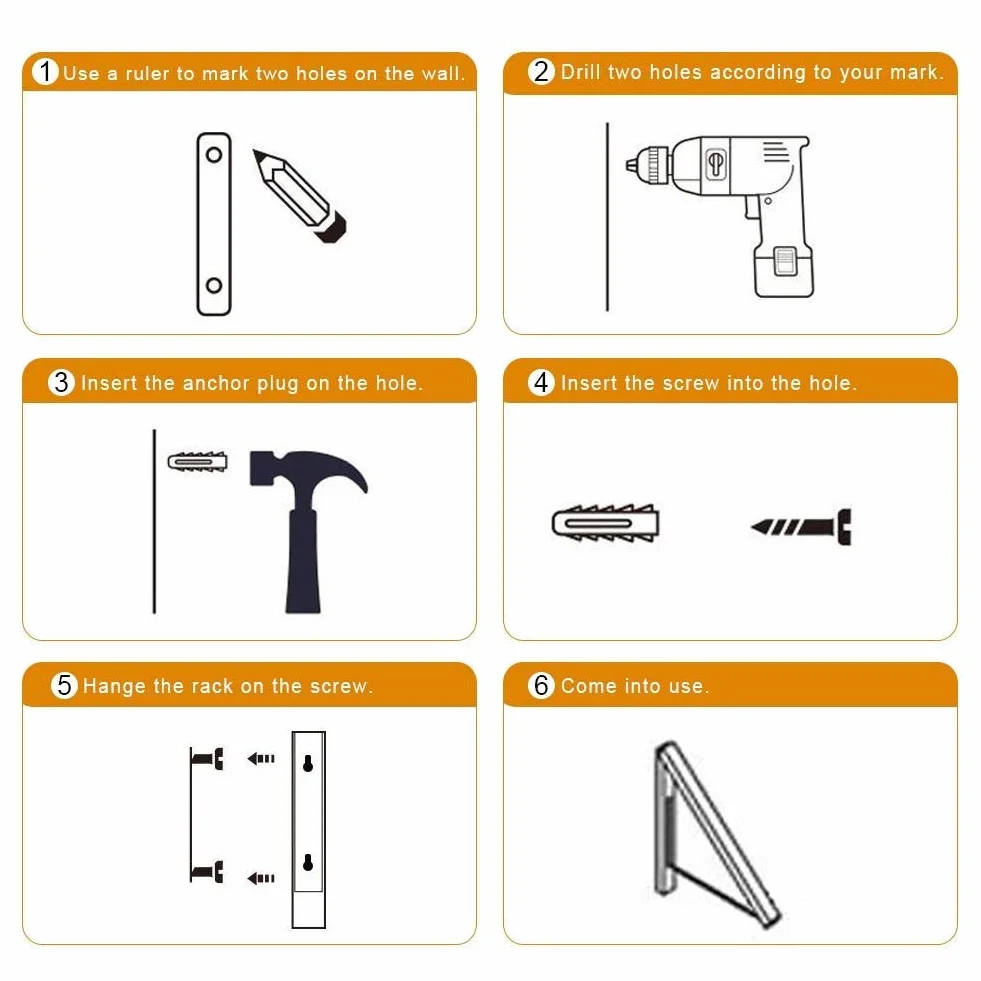 1 Use a ruler to mark two holes on the wall.

2 Drill two holes according to your mark.

3 Insert the anchor plug on the hole.

4 Insert the screw into the hole.

5 Hange the rack on the screw.

6 Come into use.