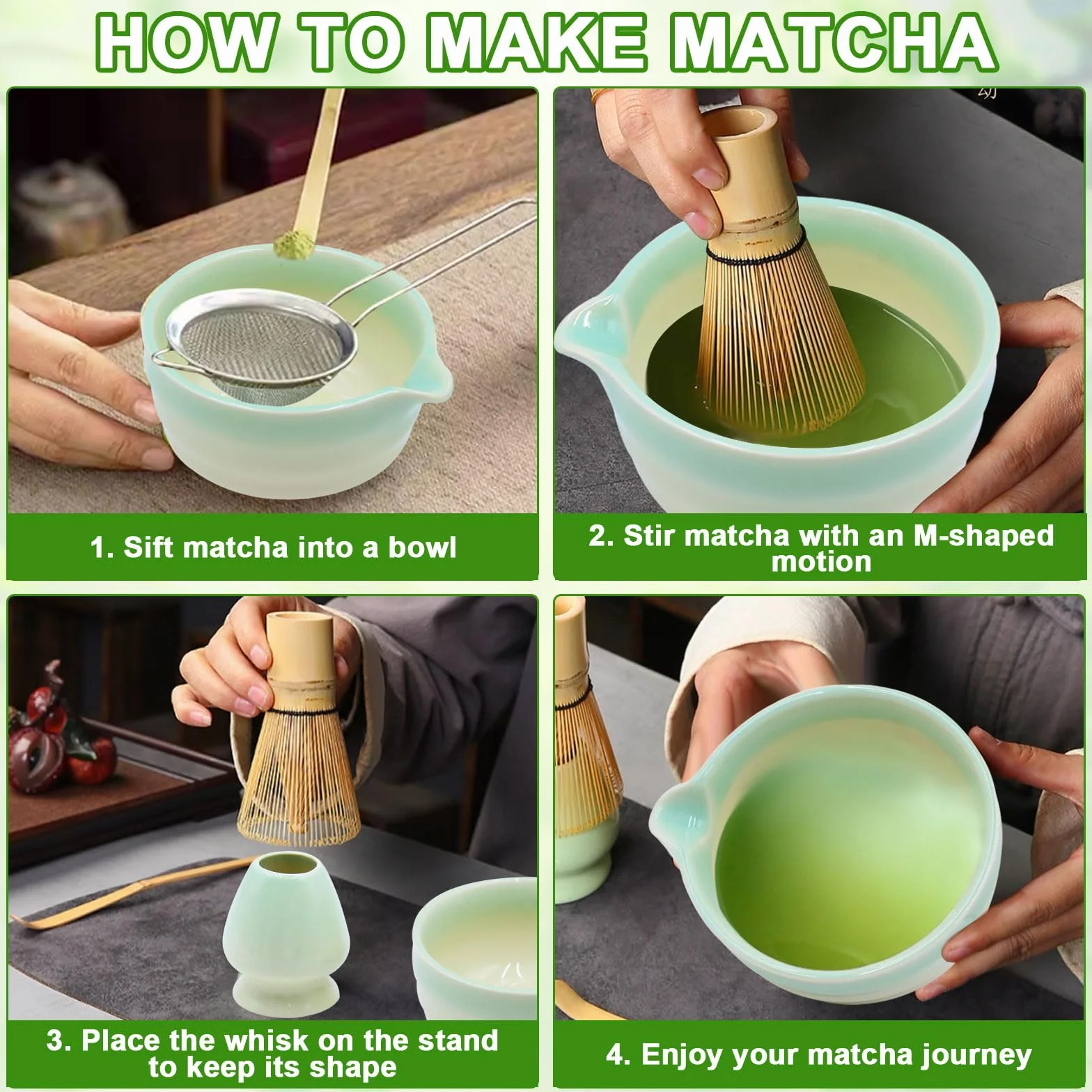 HOW TO MAKE MATCHA

1. Sift matcha into a bowl

2. Stir matcha with an M-shaped motion

3. Place the whisk on the stand to keep its shape

4. Enjoy your matcha journey