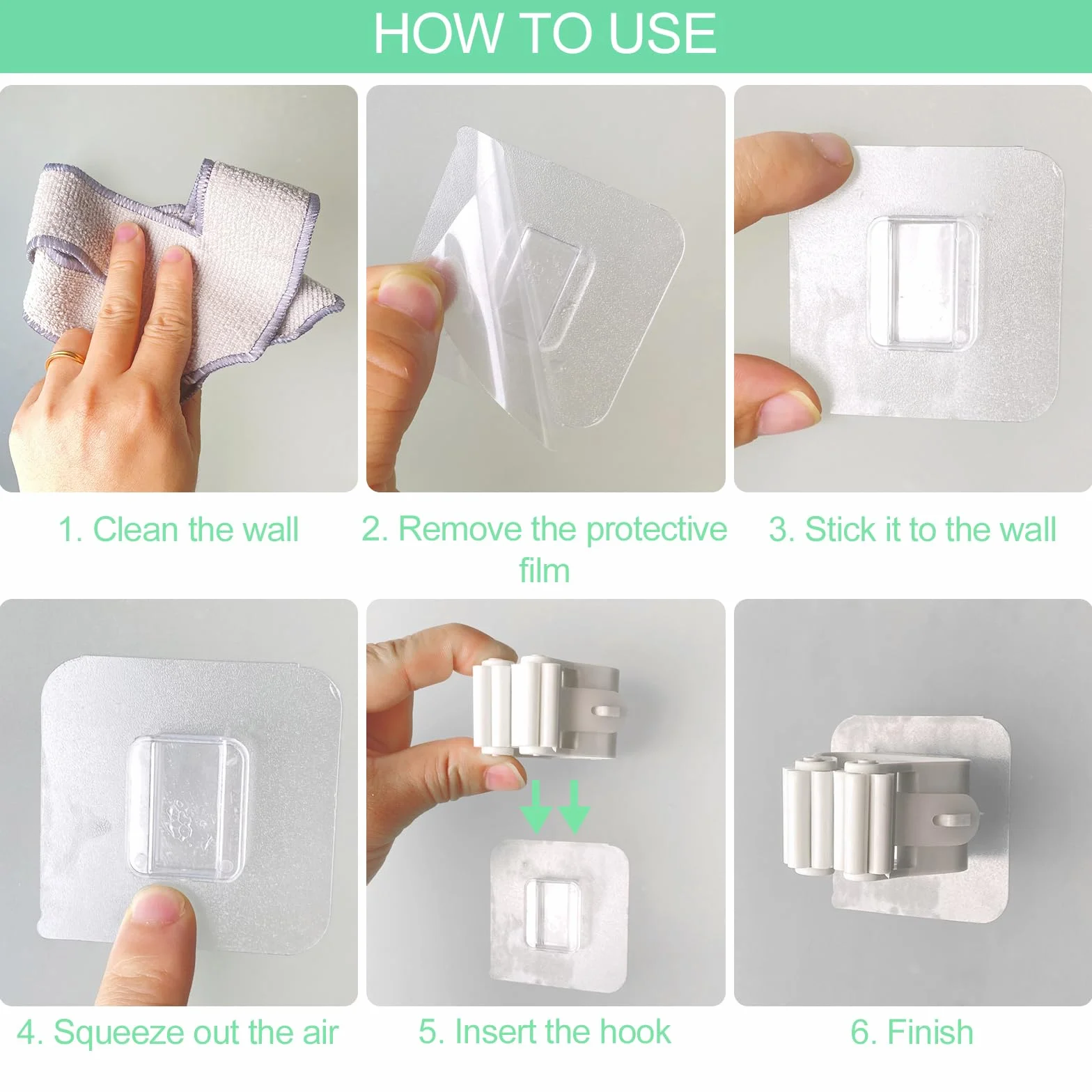 HOW TO USE

1. Clean the wall

2. Remove the protective film

3. Stick it to the wall

4. Squeeze out the air

5. Insert the hook

6. Finish