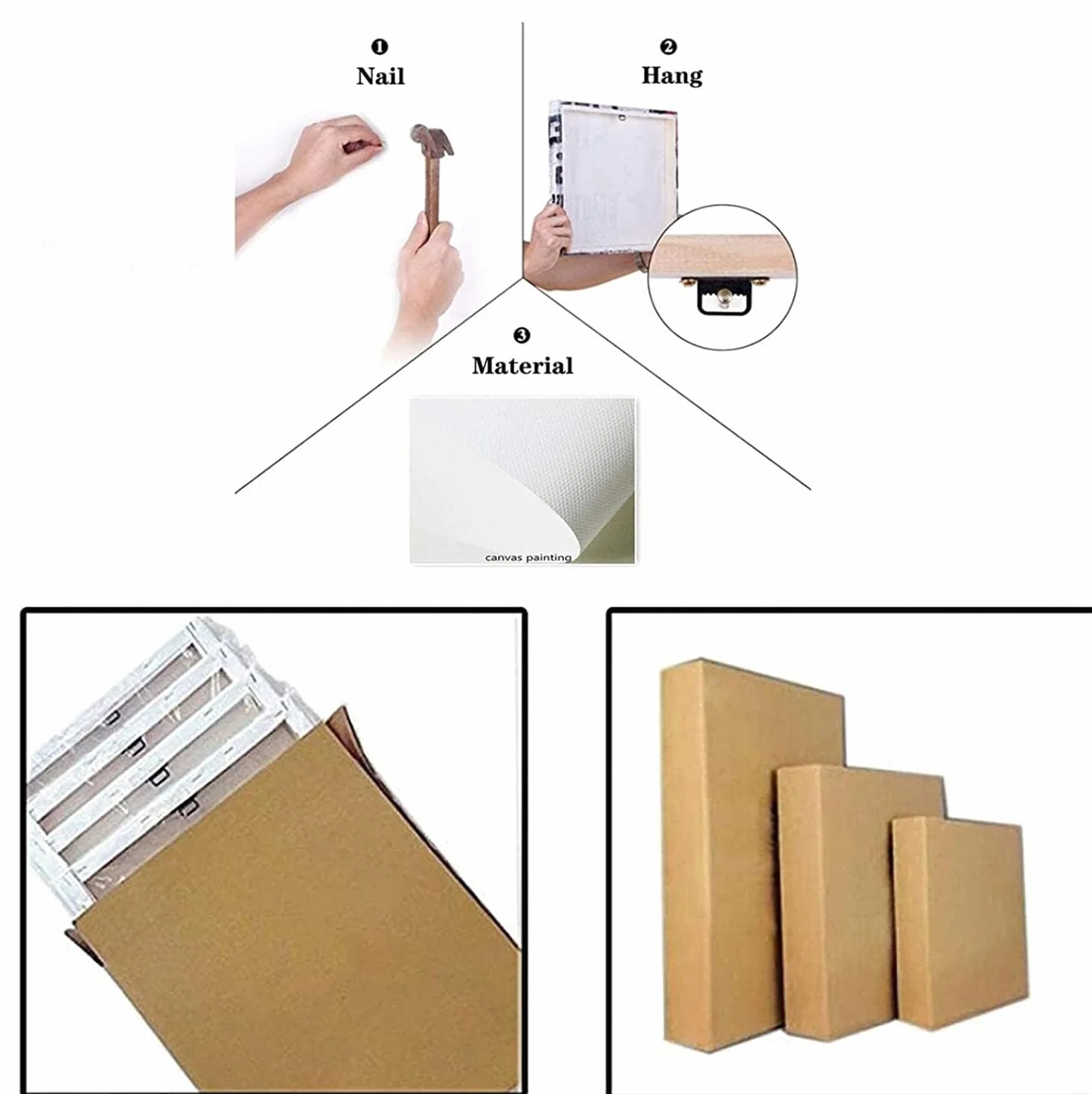 ❶
Nail

❷
Hang

❸
Material

canvas painting