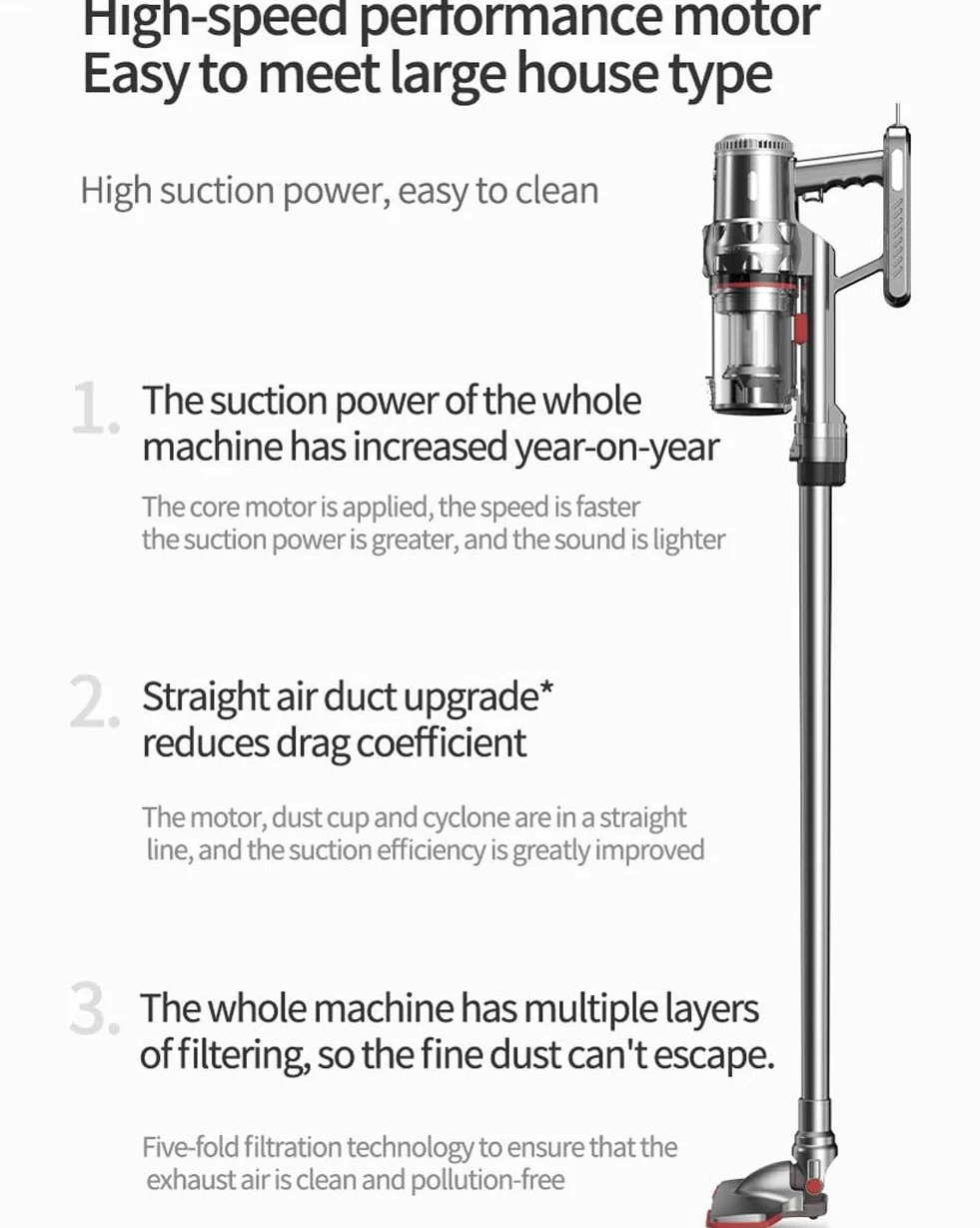 High-speed performance motor
Easy to meet large house type

High suction power, easy to clean

1. The suction power of the whole machine has increased year-on-year

The core motor is applied, the speed is faster the suction power is greater, and the sound is lighter

2. Straight air duct upgrade* reduces drag coefficient

The motor, dust cup and cyclone are in a straight line, and the suction efficiency is greatly improved

3. The whole machine has multiple layers of filtering, so the fine dust can't escape.

Five-fold filtration technology to ensure that the exhaust air is clean and pollution-free