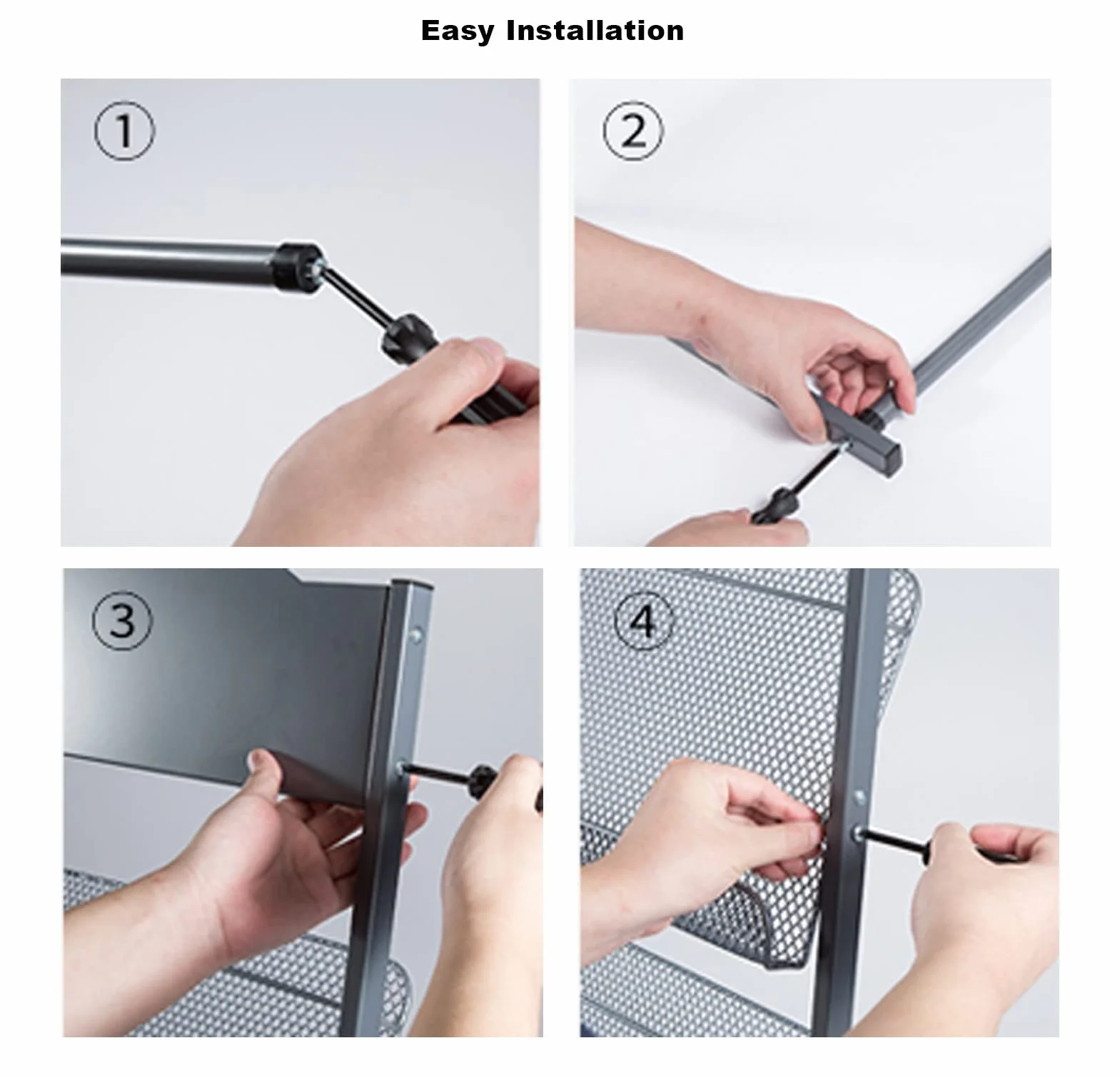 Easy Installation

①

②

③

④